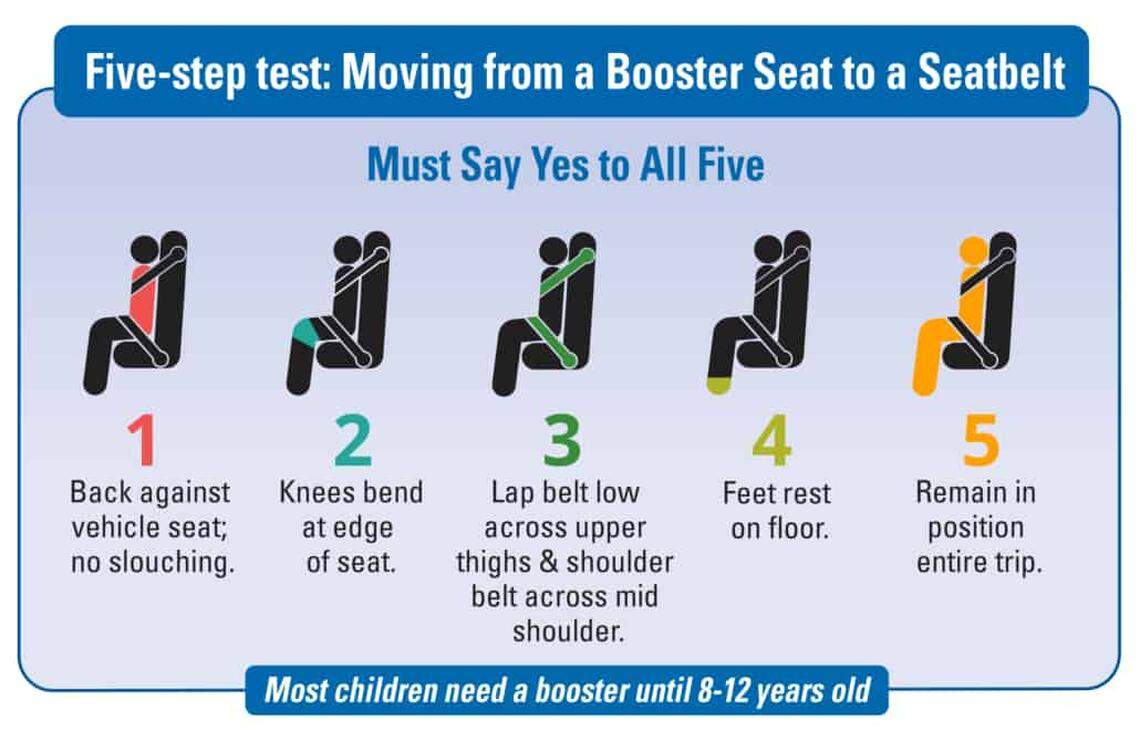 Five-step test: Moving from a Booster Seat to a Seatbelt

Must Say Yes to All Five

1
Back against vehicle seat; no slouching.

2
Knees bend at edge of seat.

3
Lap belt low across upper thighs & shoulder belt across mid shoulder.

4
Feet rest on floor.

5
Remain in position entire trip.

Most children need a booster until 8-12 years old